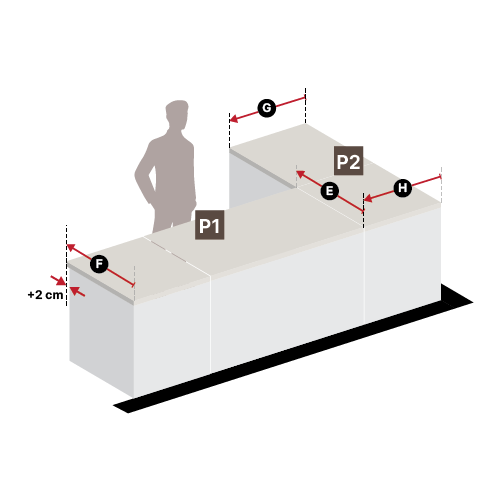 G
P2
E
H
P1
F
+2 cm