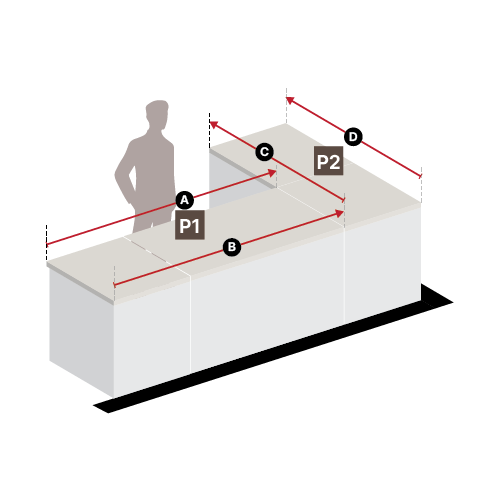 D
C
P2
A
P1
B