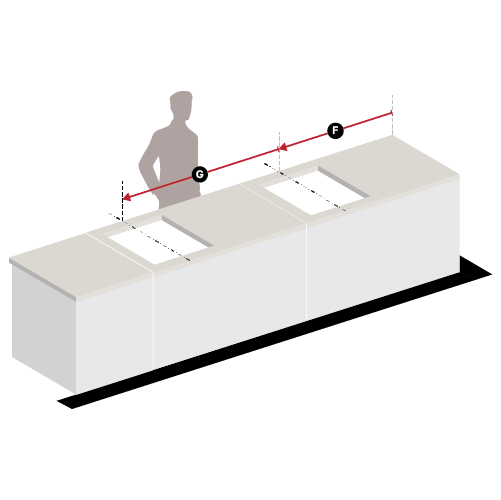 F
G